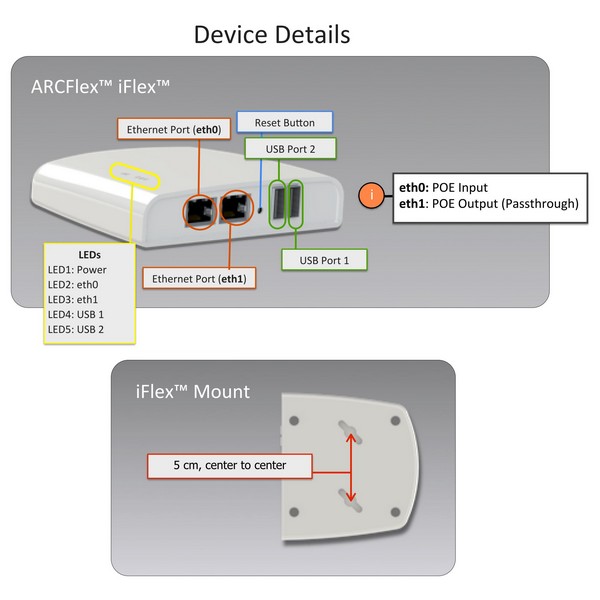 Device Details

ARCFlex™ iFlex™

Ethernet Port (eth0)

Reset Button

USB Port 2

i

eth0: POE Input
eth1: POE Output (Passthrough)

LEDs
LED1: Power
LED2: eth0
LED3: eth1
LED4: USB 1
LED5: USB 2

Ethernet Port (eth1)

USB Port 1

iFlex™ Mount

5 cm, center to center