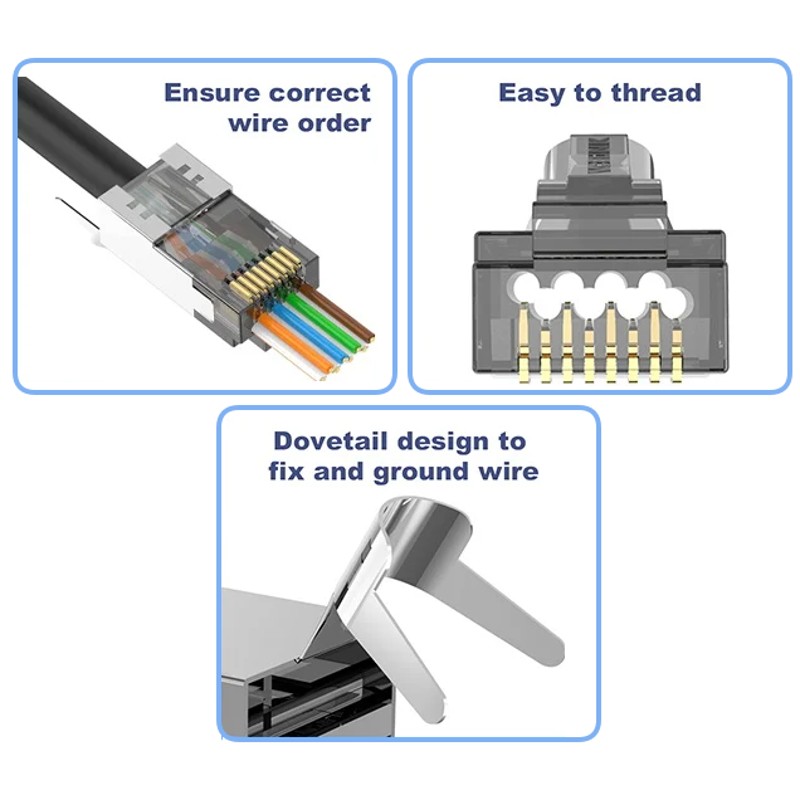 Ensure correct wire order

Easy to thread

Dovetail design to fix and ground wire