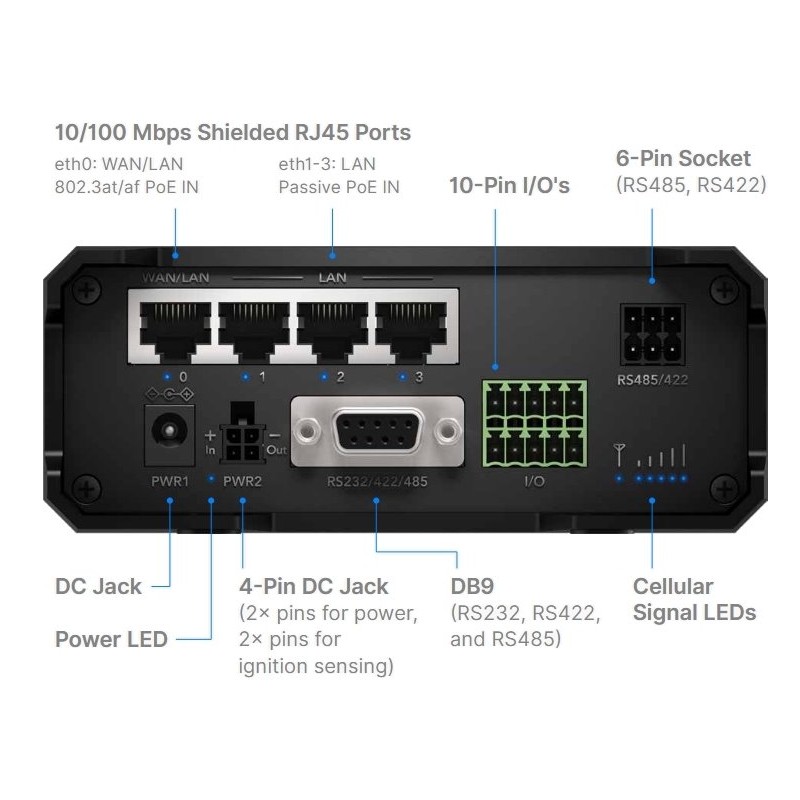 10/100 Mbps Shielded RJ45 Ports

eth0: WAN/LAN
802.3at/af PoE IN

eth1-3: LAN
Passive PoE IN

10-Pin I/O's

6-Pin Socket
(RS485, RS422)

WAN/LAN LAN

0 1 2 3

RS485/422

+ In − Out

PWR1 PWR2 RS232/422/485 I/O

DC Jack

Power LED

4-Pin DC Jack
(2× pins for power, 2× pins for ignition sensing)

DB9
(RS232, RS422, and RS485)

Cellular Signal LEDs