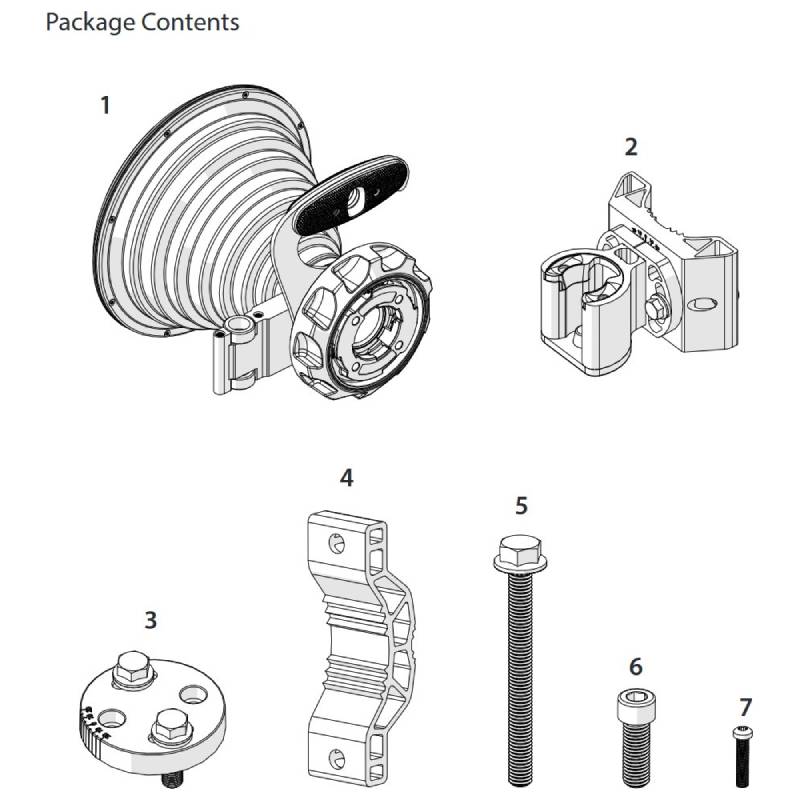 Package Contents

1

2

3

4

5

6

7