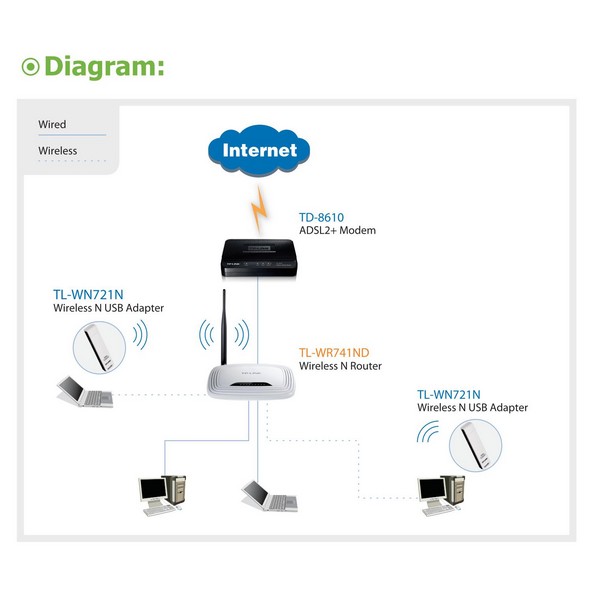 Diagram:

Wired

Wireless

Internet

TD-8610
ADSL2+ Modem

TL-WN721N
Wireless N USB Adapter

TL-WR741ND
Wireless N Router

TL-WN721N
Wireless N USB Adapter