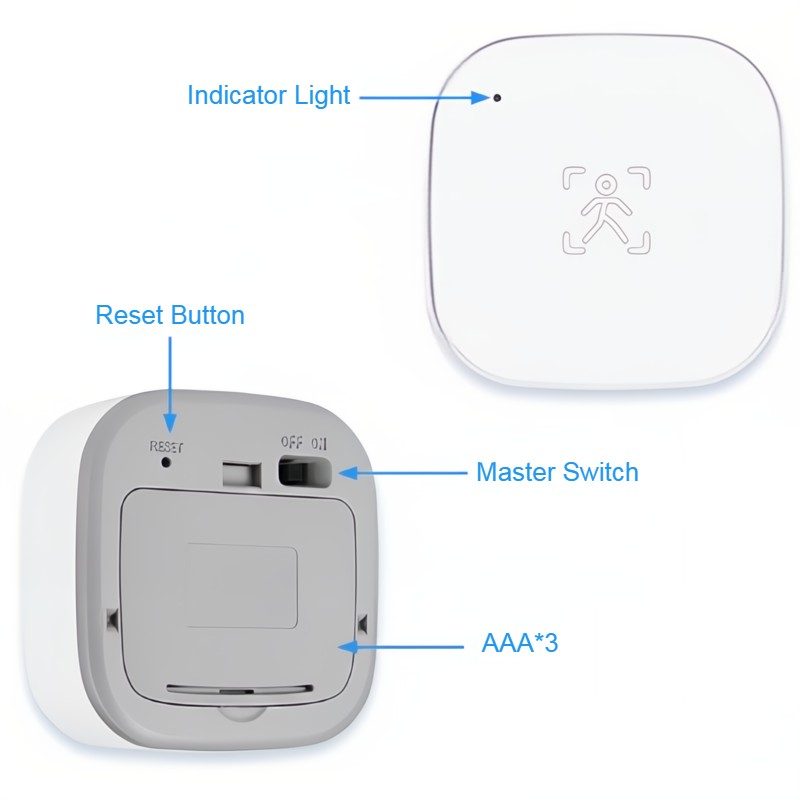 Indicator Light

Reset Button

RESET

OFF ON

Master Switch

AAA*3